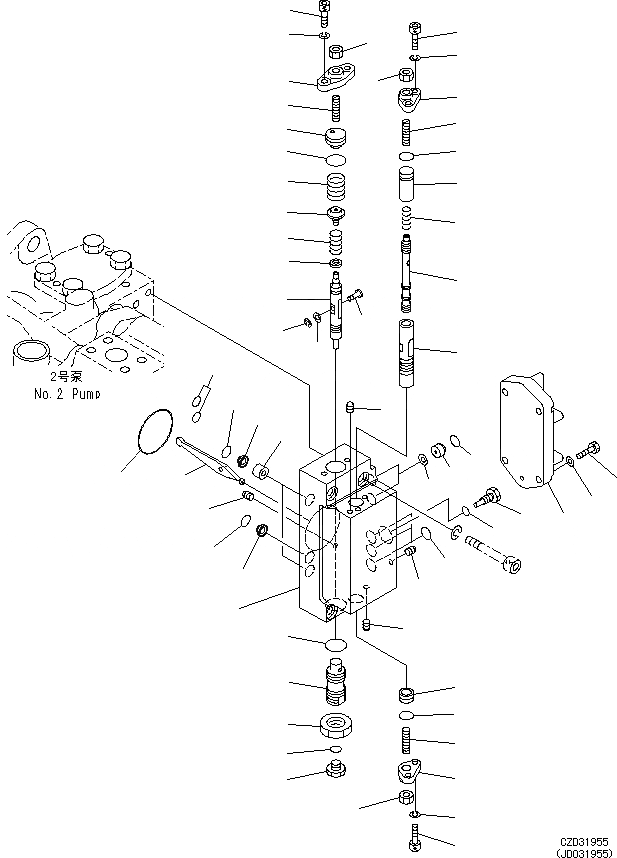 2号泵
No. 2 Pump

CZD31955
(JD031955)