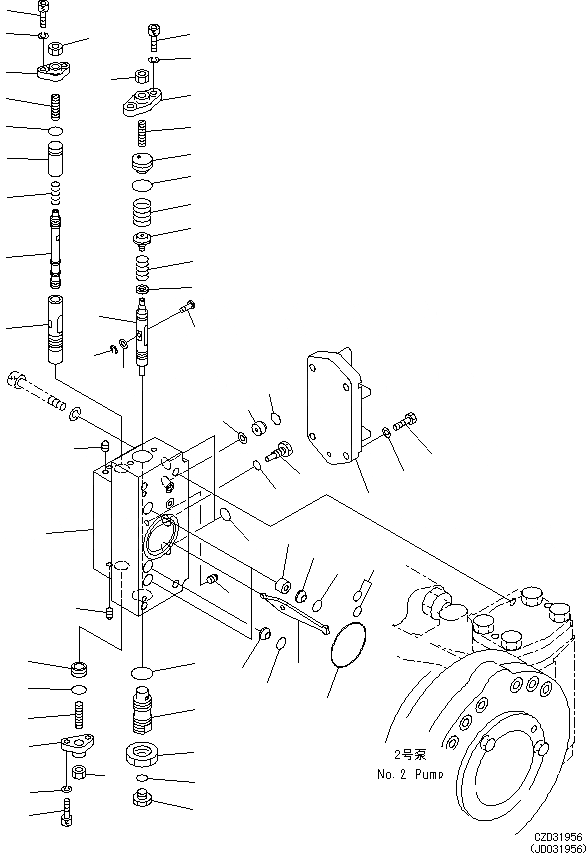 2号泵
No. 2 Pump

CZD31956
(JD031956)