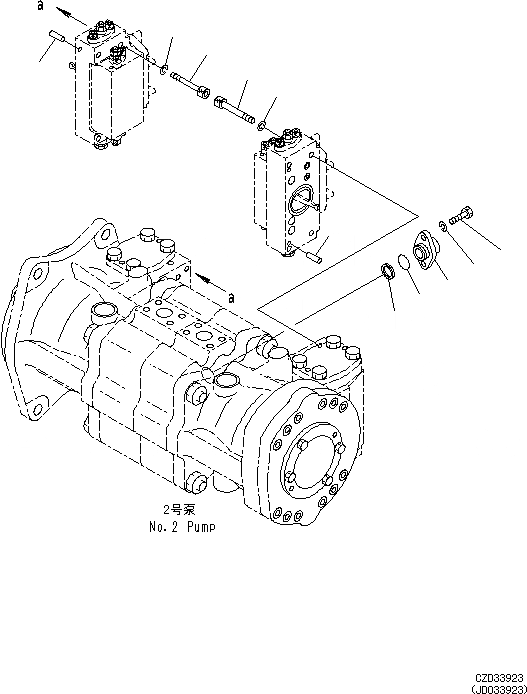 a

a

2号泵
No. 2 Pump

CZD33923
(JD033923)