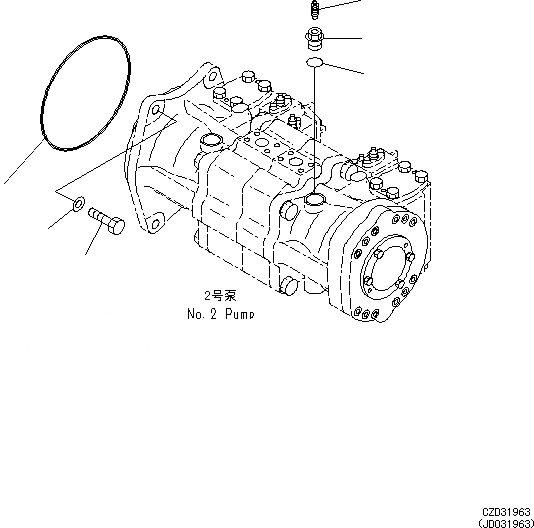 2号泵
No. 2 Pump

CZD31963
(JD031963)