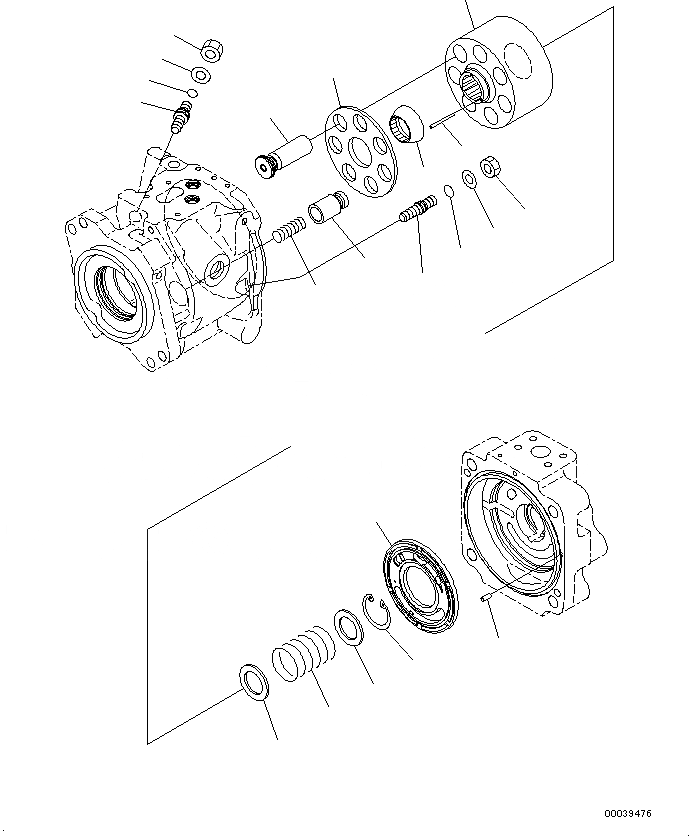 00039476