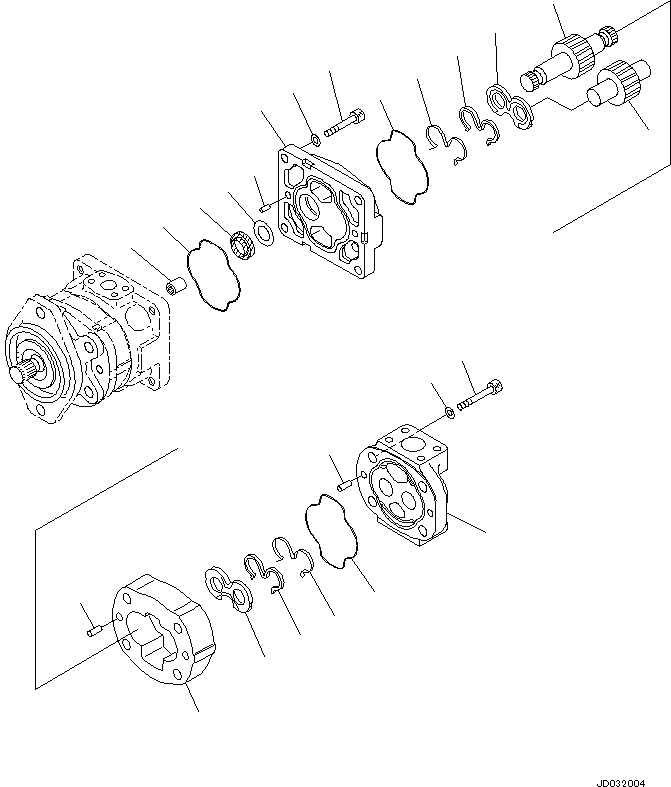 JD032004