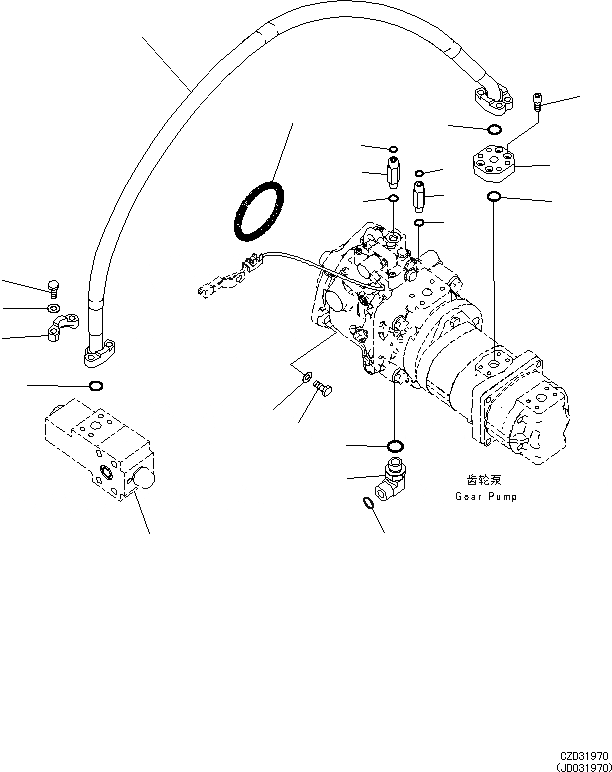 齿轮泵
Gear Pump

CZD31970
(JD031970)