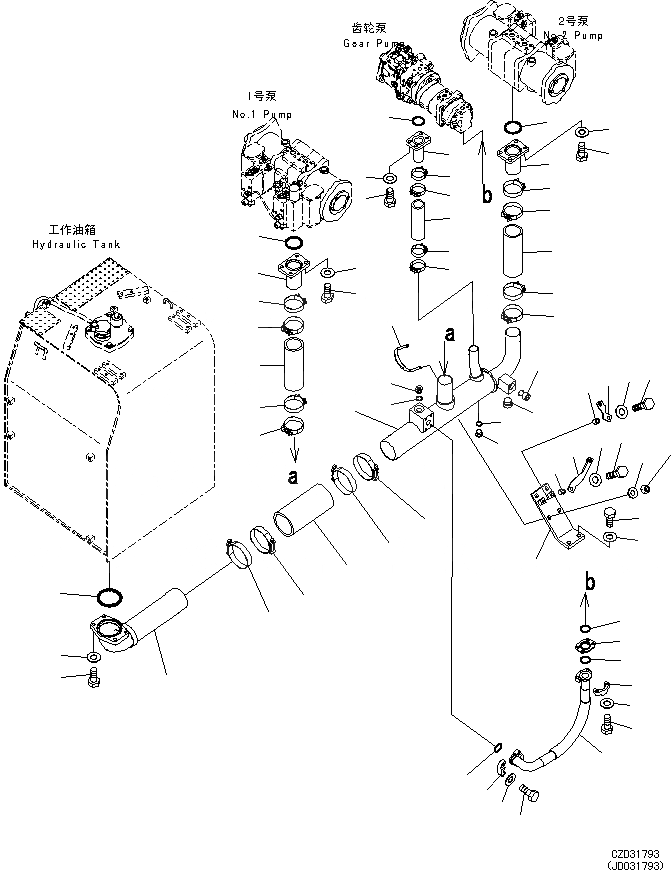 齿轮泵
Gear Pump

2号泵
No.2 Pump

1号泵
No.1 Pump

工作油箱
Hydraulic Tank

b

a

a

b

CZD31793
(JD031793)