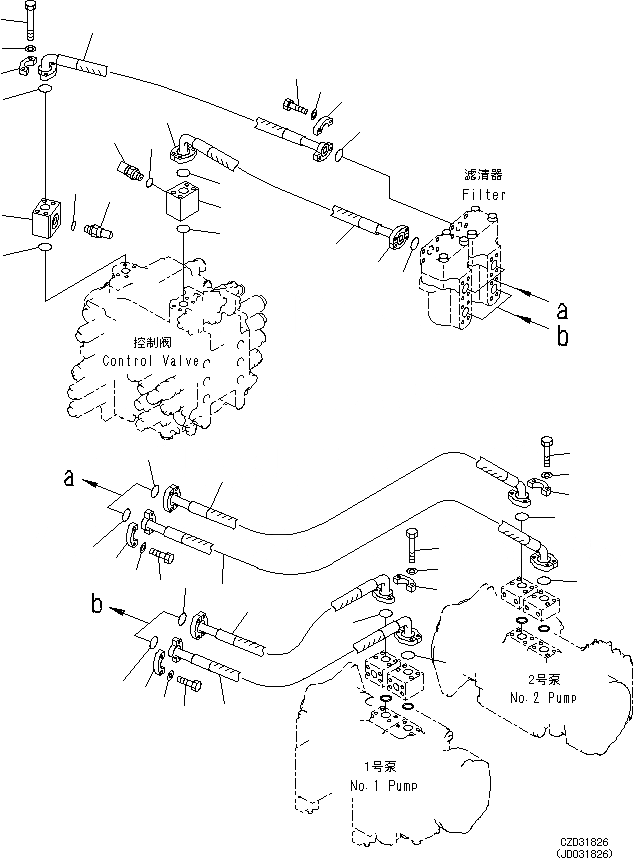 滤清器
Filter

a
b

控制阀
Control Valve

a

b

2号泵
No. 2 Pump

1号泵
No. 1 Pump

CZD31826
(JD031826)