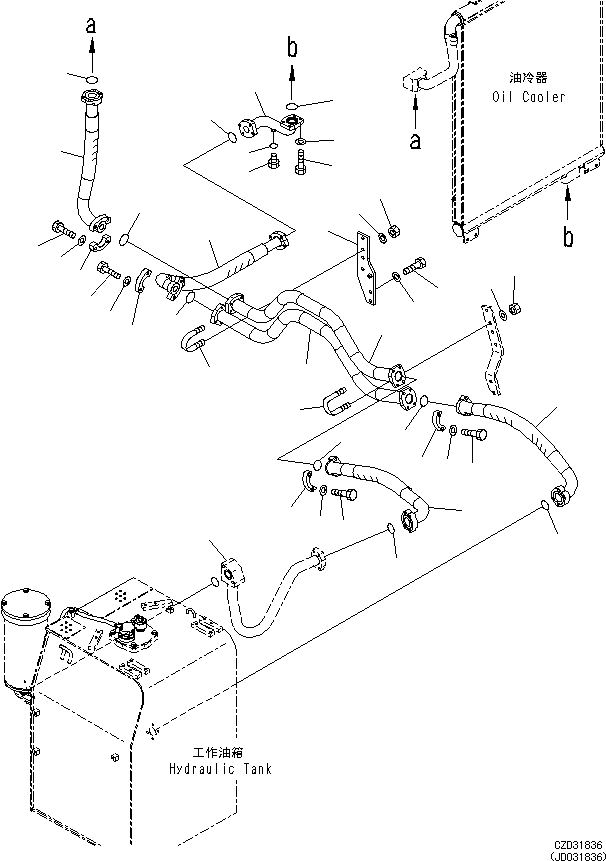 a

b

油冷器
Oil Cooler

a

b

工作油箱
Hydraulic Tank

CZD31836
(JD031836)