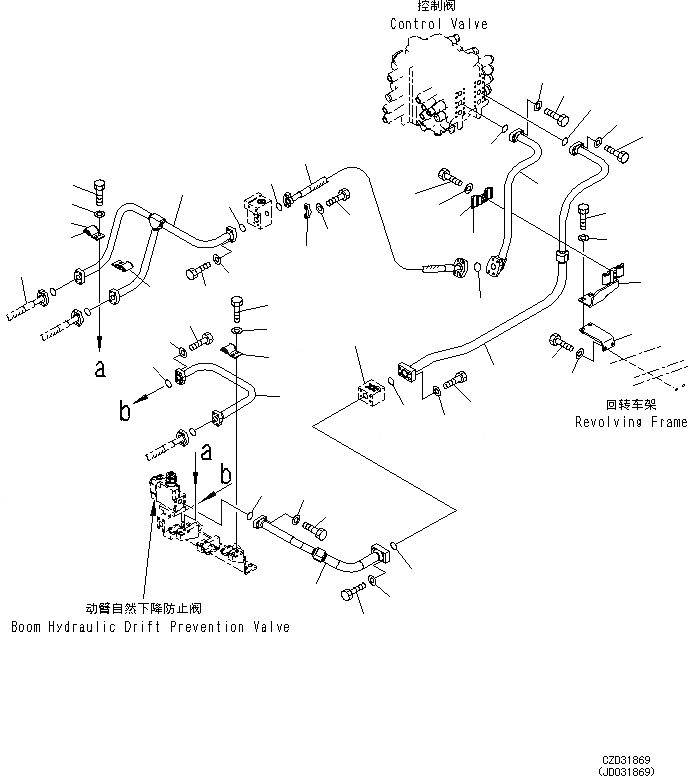 控制阀
Control Valve

a

b

a

b

回转车架
Revolving Frame

动臂自然下降防止阀
Boom Hydraulic Drift Prevention Valve

CZD31869
(JD031869)