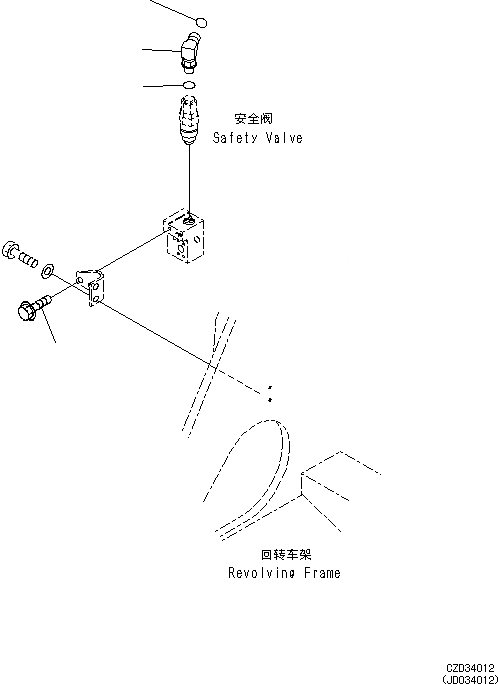 安全阀
Safety Valve

回转车架
Revolving Frame

CZD34012
(JD034012)