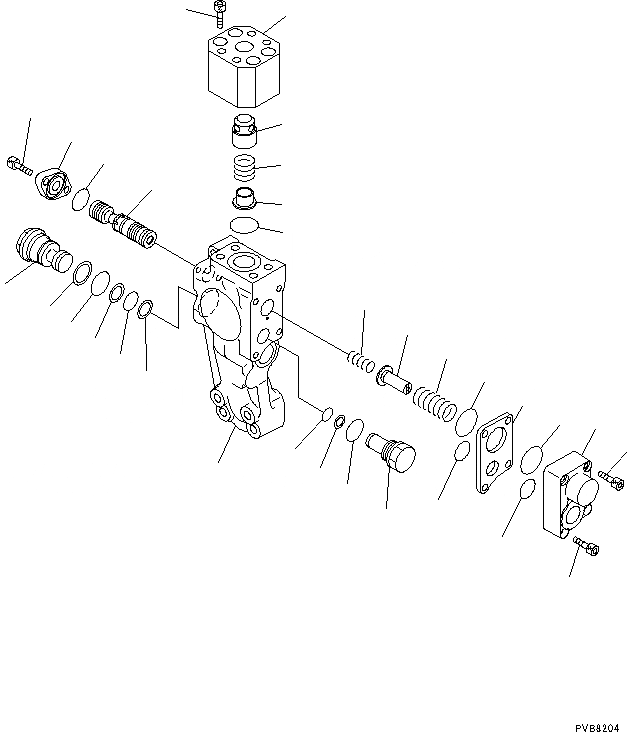 PVB8204