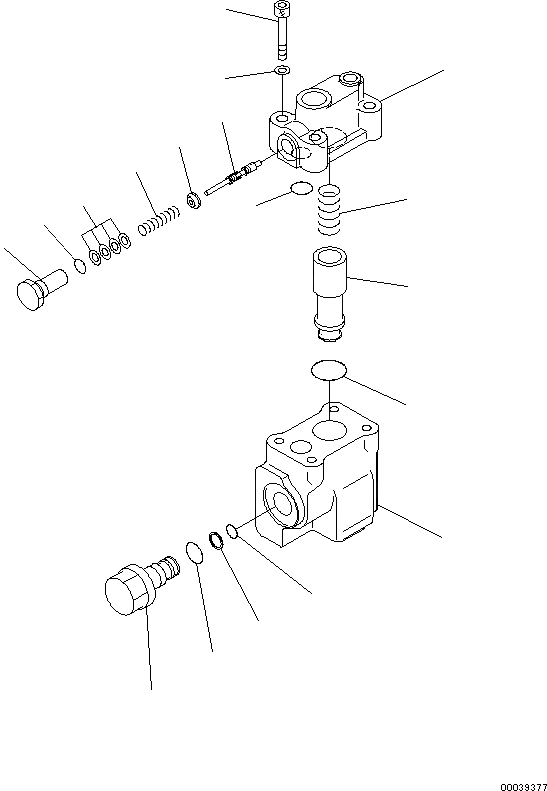 00039377