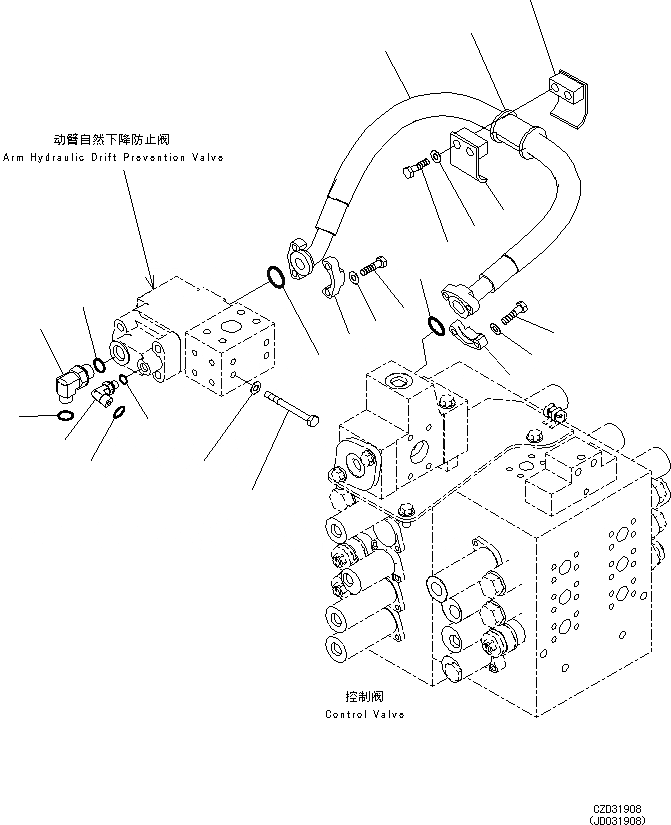 动臂自然下降防止阀
Arm Hydraulic Drift Provention Valve

控制阀
Control Valve

CZD31908
(JD031908)