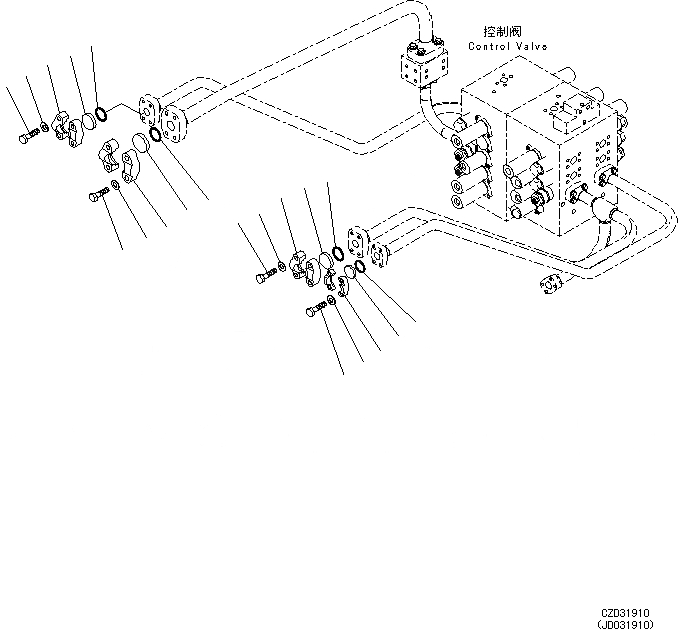 控制阀
Control Valve

CZD31910
(JD031910)