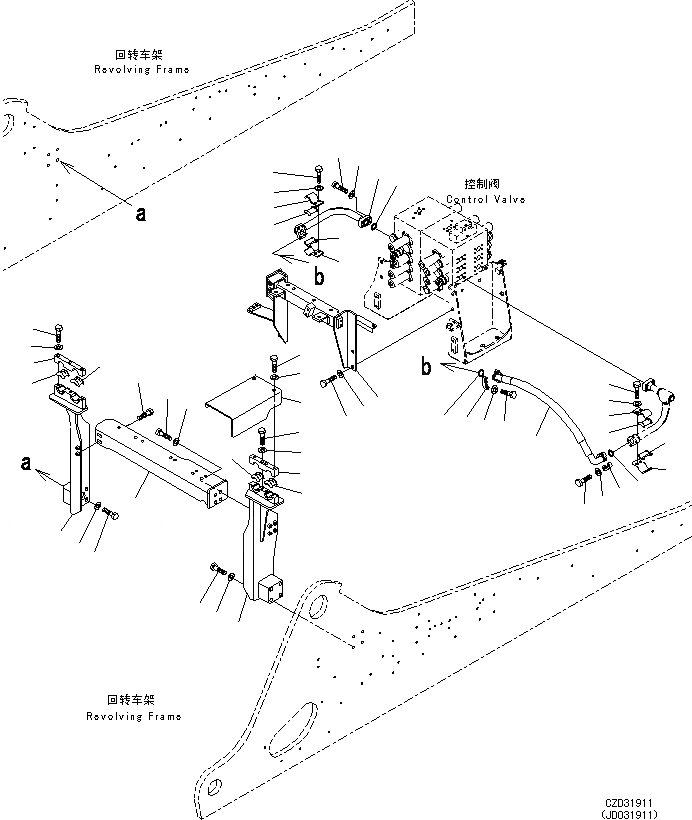 回转车架
Revolving Frame

a

控制阀
Control Valve

b

b

a

回转车架
Revolving Frame

CZD31911
(JD031911)