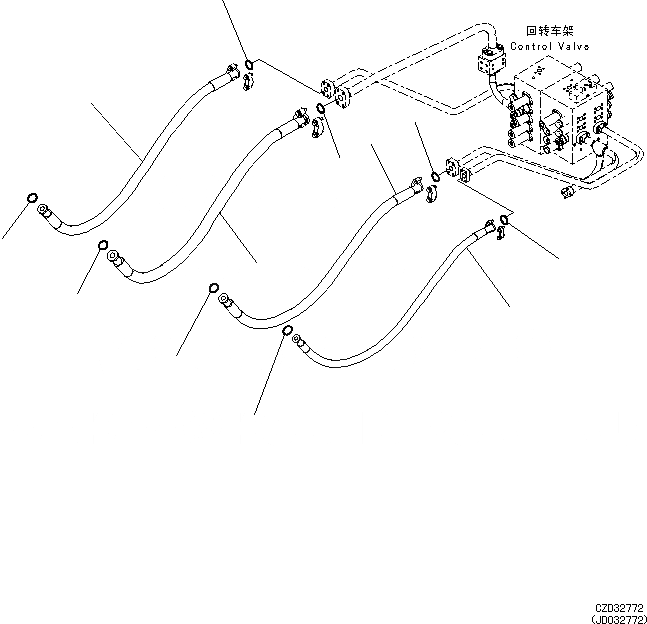 回转车架
Control Valve

CZD32772
(JD032772)