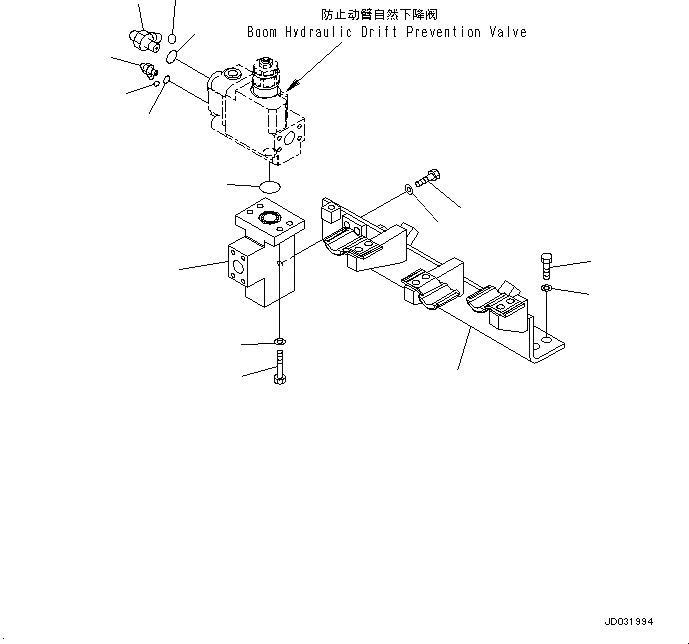 防止动臂自然下降阀
Boom Hydraulic Drift Prevention Valve

JD031994