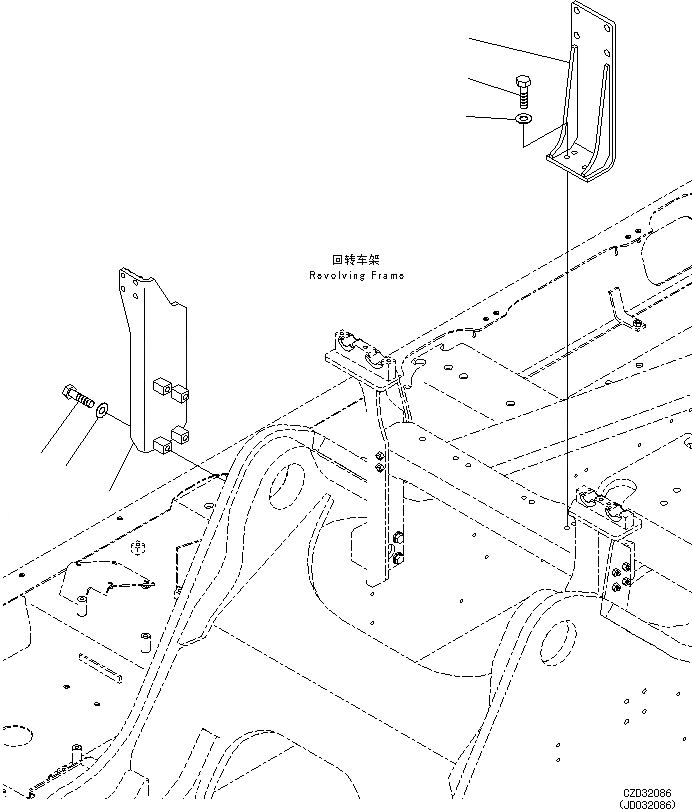 回转车架
Revolving Frame

CZD32086
(JD032086)