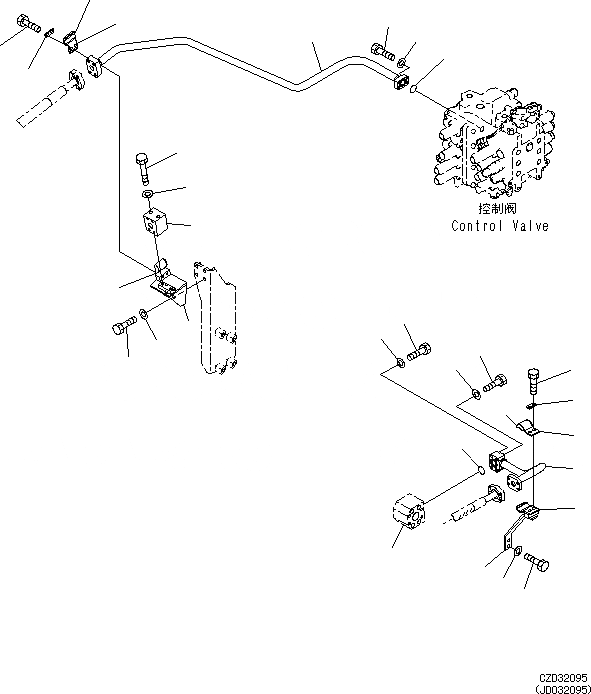 控制阀
Control Valve

CZD32095
(JD032095)