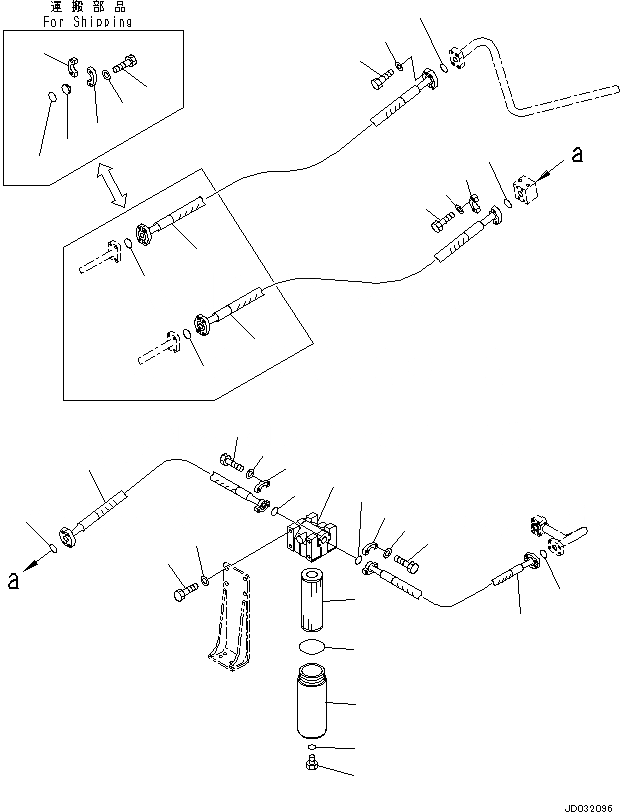 運搬部品
For Shipping

a

a

JD032096