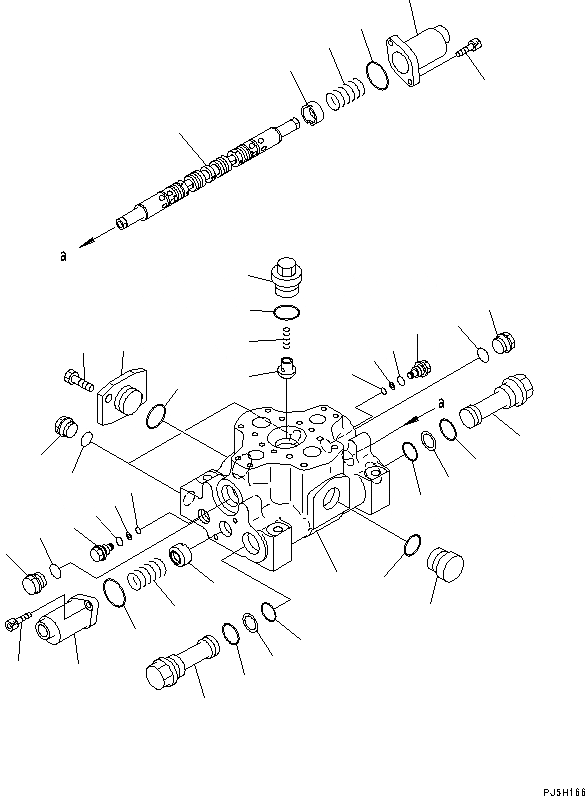 a

a

PJ5H166