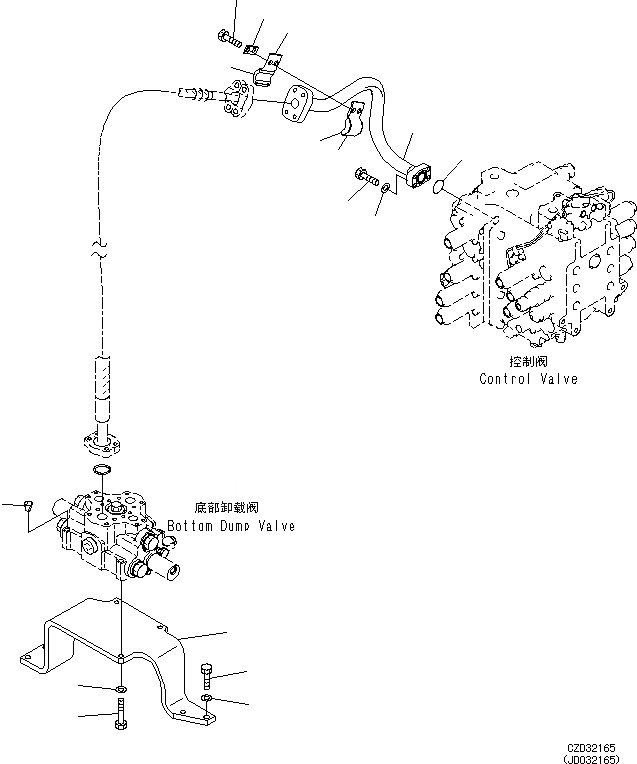 控制阀
Control Valve

底部卸载阀
Bottom Dump Valve

CZD32165
(JD032165)