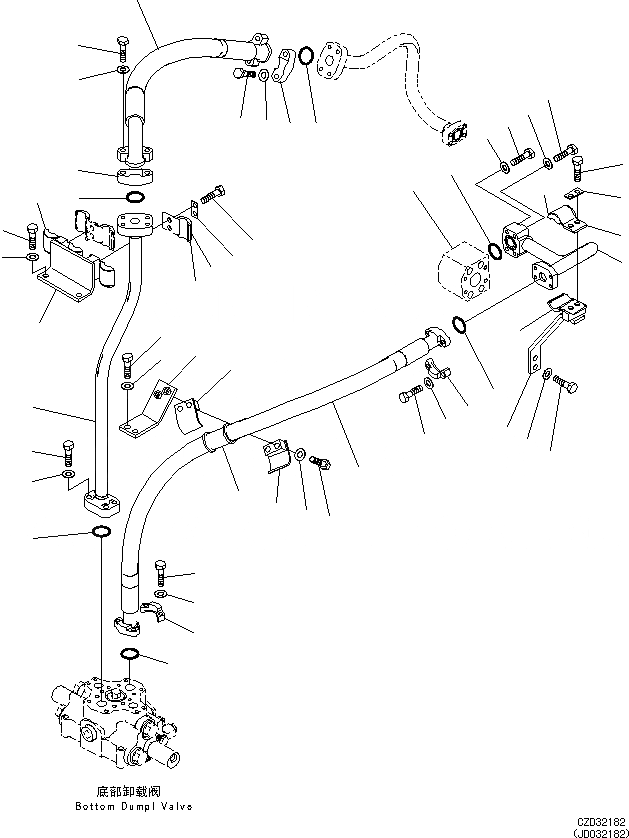 底部卸载阀
Bottom Dumpl Valve

CZD32182
(JD032182)