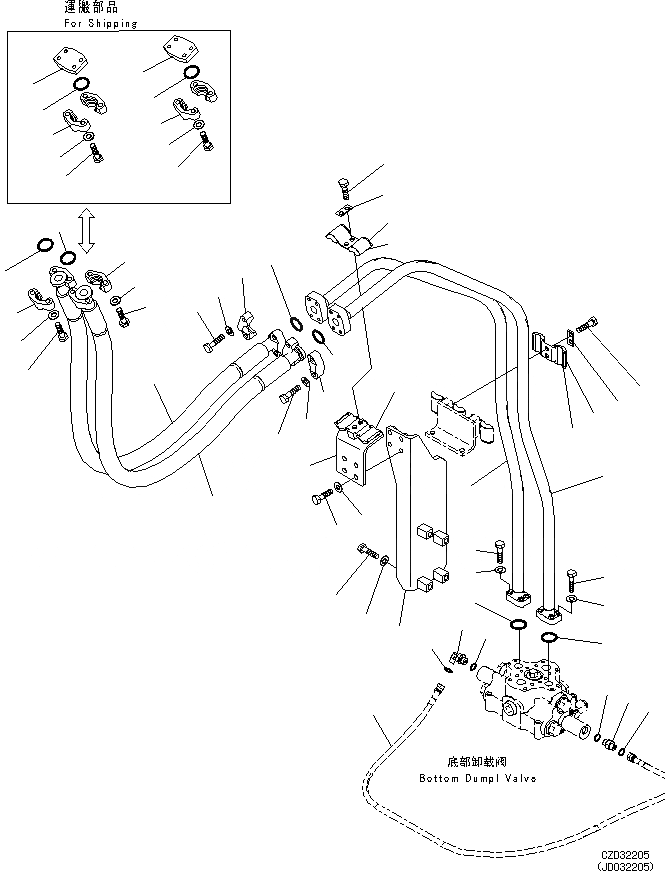 運搬部品
For Shipping

底部卸載阀
Bottom Dumpl Valve

CZD32205
(JD032205)