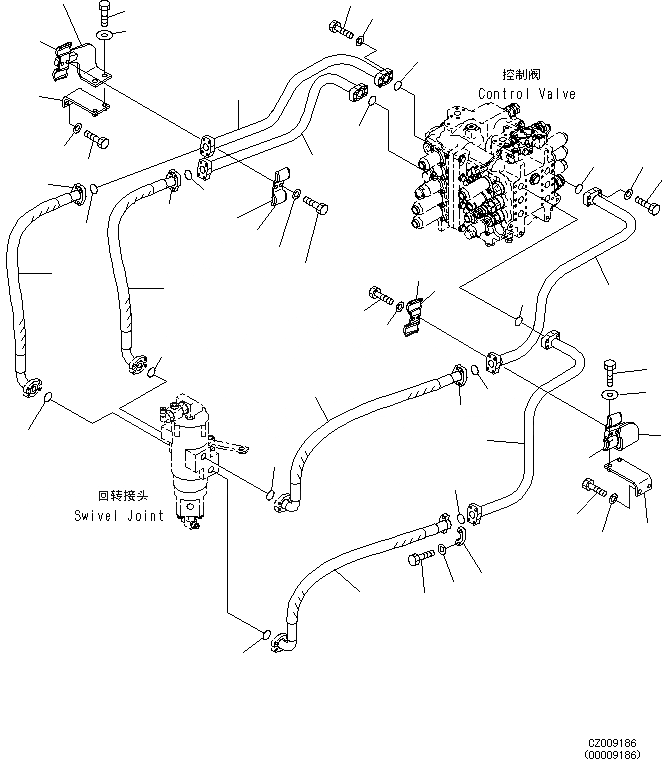 控制阀
Control Valve

回转接头
Swivel Joint

CZ009186
(00009186)