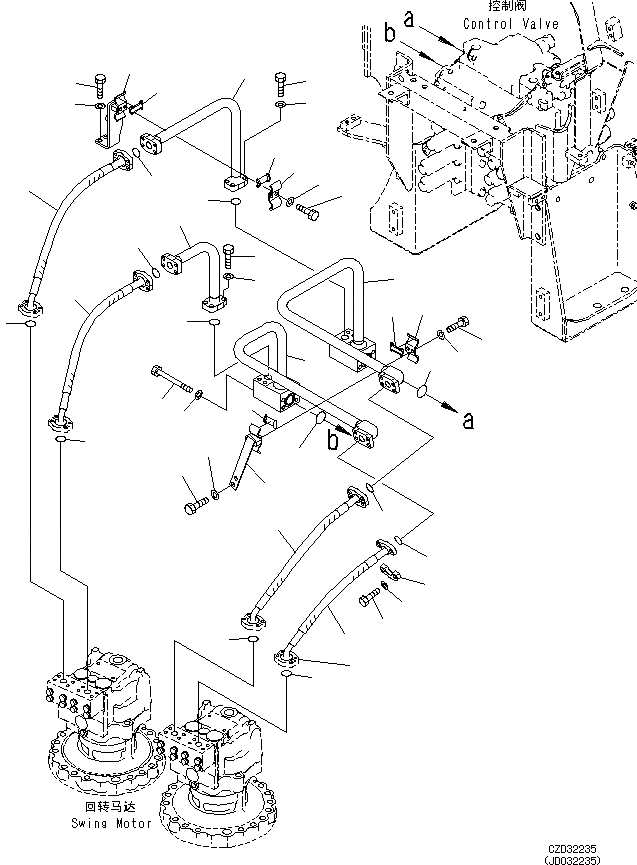 控制阀
Control Valve
a
b
a
b
回转马达
Swing Motor
CZD32235
(JD032235)