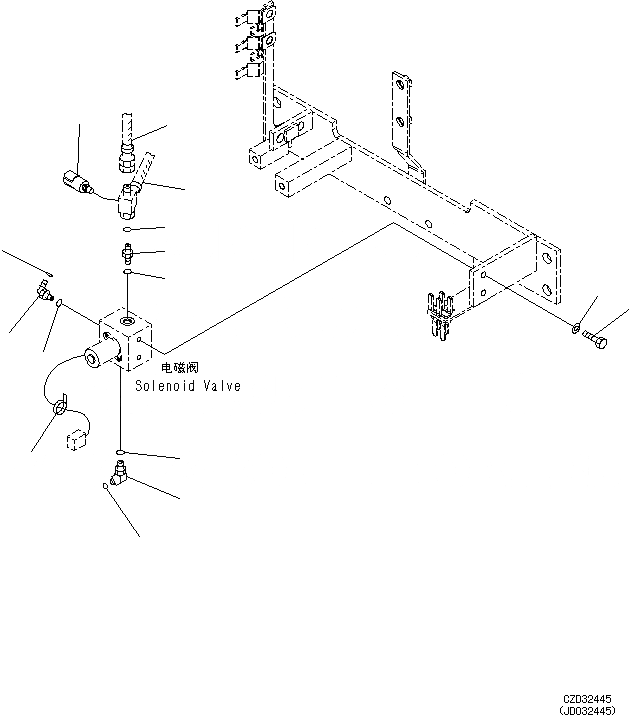 电磁阀
Solenoid Valve

CZD32445
(JD032445)