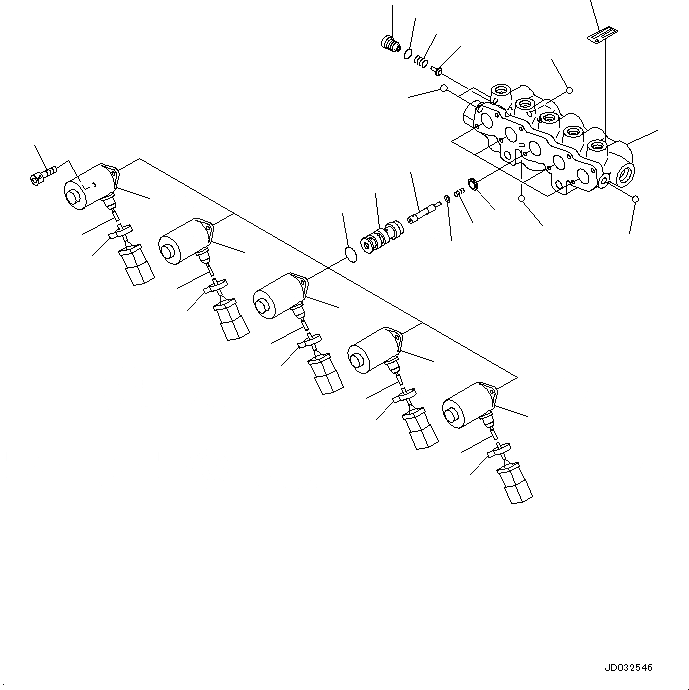 JD032546