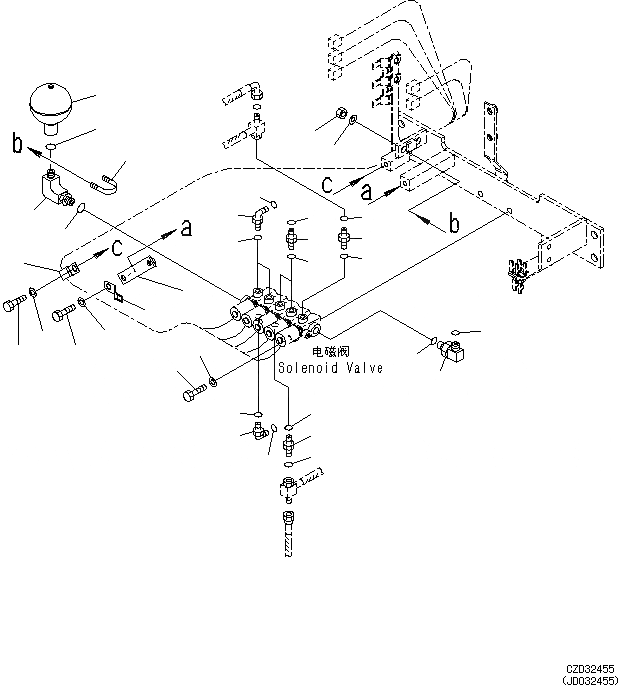 b
c
a
c
a
b
电磁阀
Solenoid Valve
CZD32455
(JD032455)