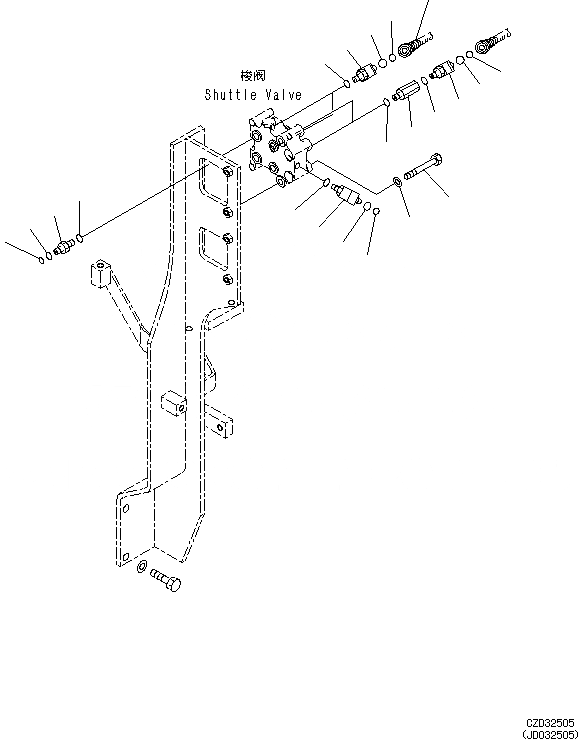 梭阀
Shuttle Valve

CZD32505
(JD032505)