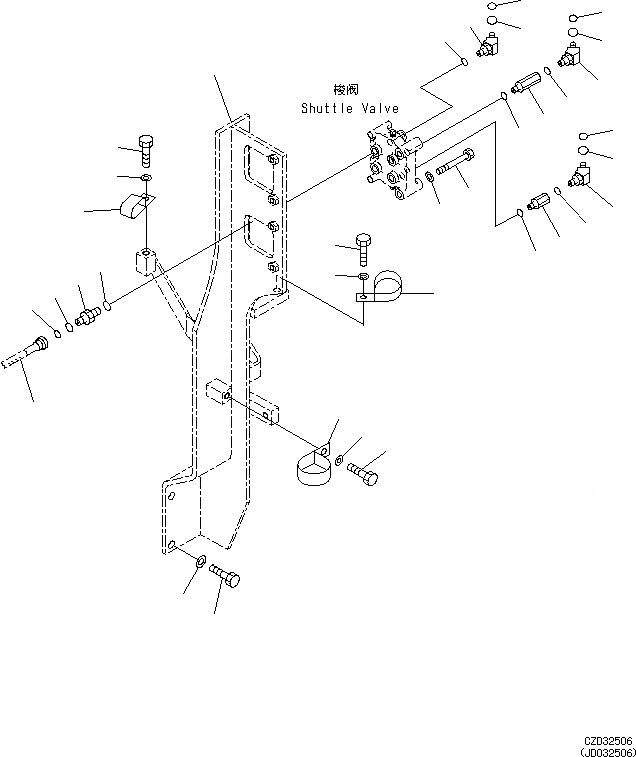 梭阀
Shuttle Valve

CZD32506
(JD032506)