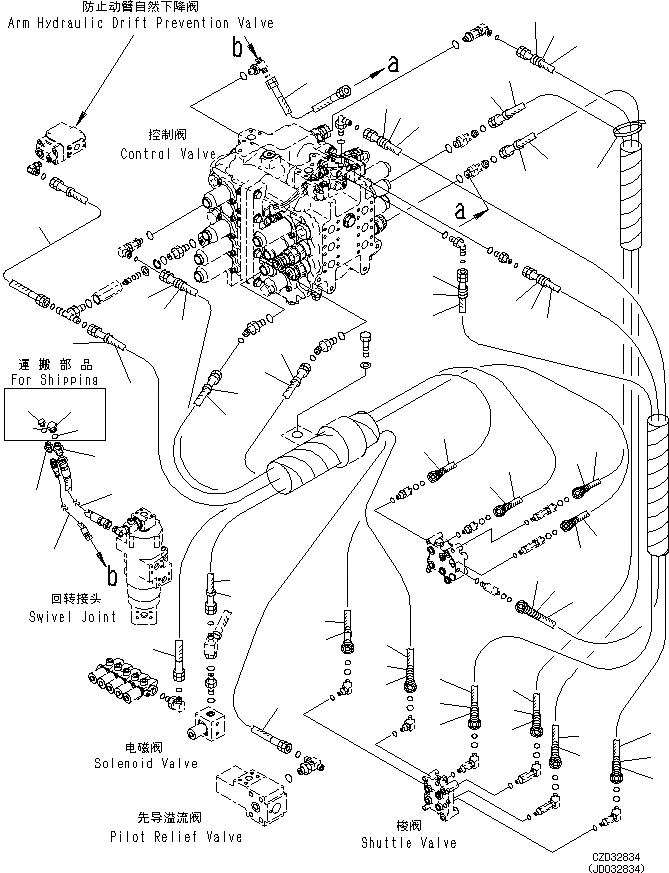 防止动臂自然下降阀
Arm Hydraulic Drift Prevention Valve

b

a

控制阀
Control Valve

a

運搬部品
For Shipping

b

回转接头
Swivel Joint

电磁阀
Solenoid Valve

先导溢流阀
Pilot Relief Valve

梭阀
Shuttle Valve

CZD32834
(JD032834)