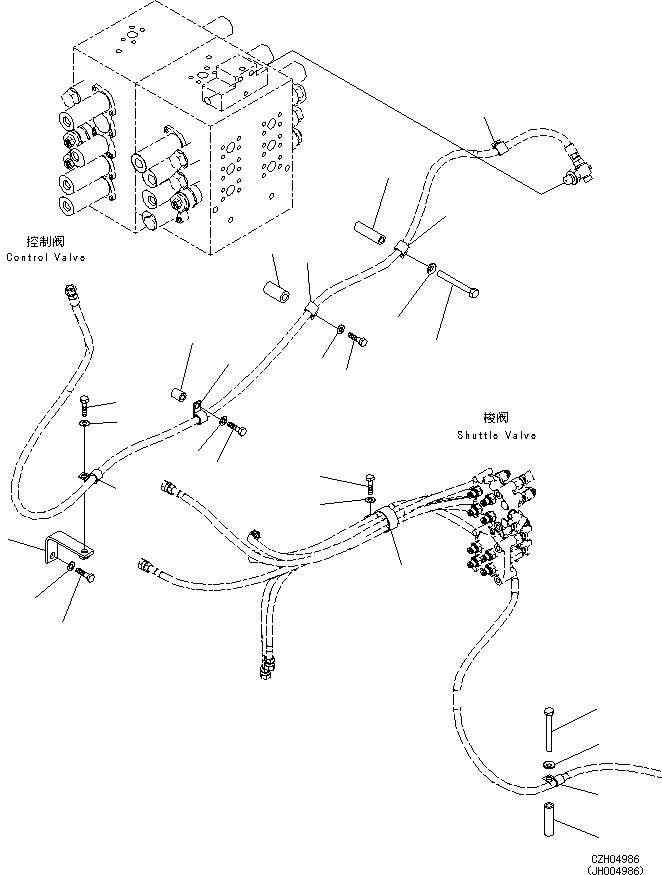 控制阀
Control Valve

梭阀
Shuttle Valve

CZH04986
(JH004986)