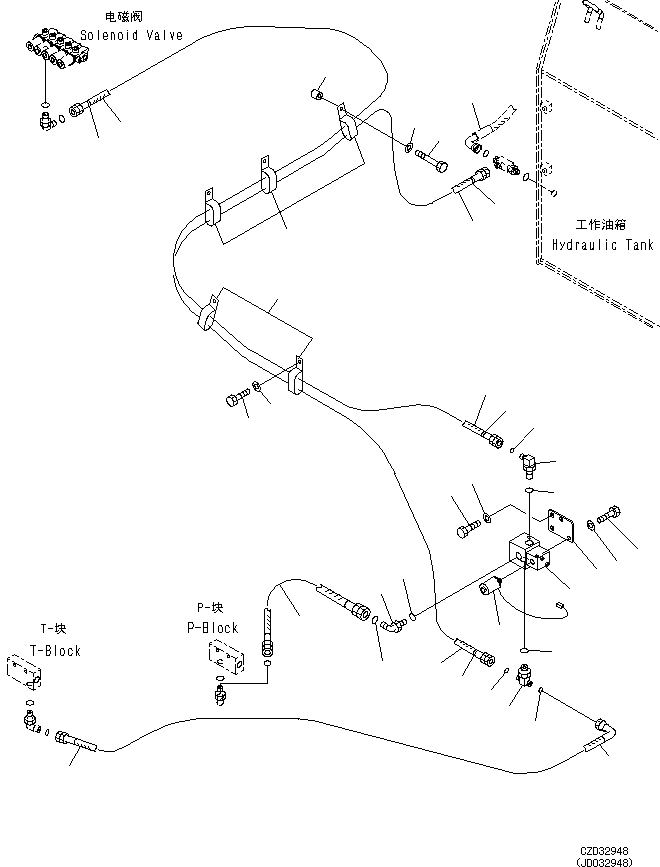 电磁阀
Solenoid Valve

工作油箱
Hydraulic Tank

P-块
P-Block

T-块
T-Block

CZD32948
(JD032948)