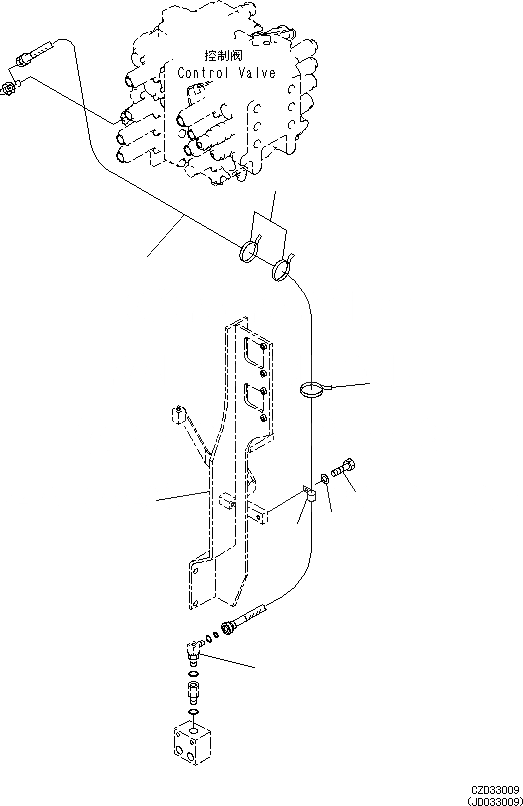 控制阀
Control Valve

CZD33009
(JD033009)