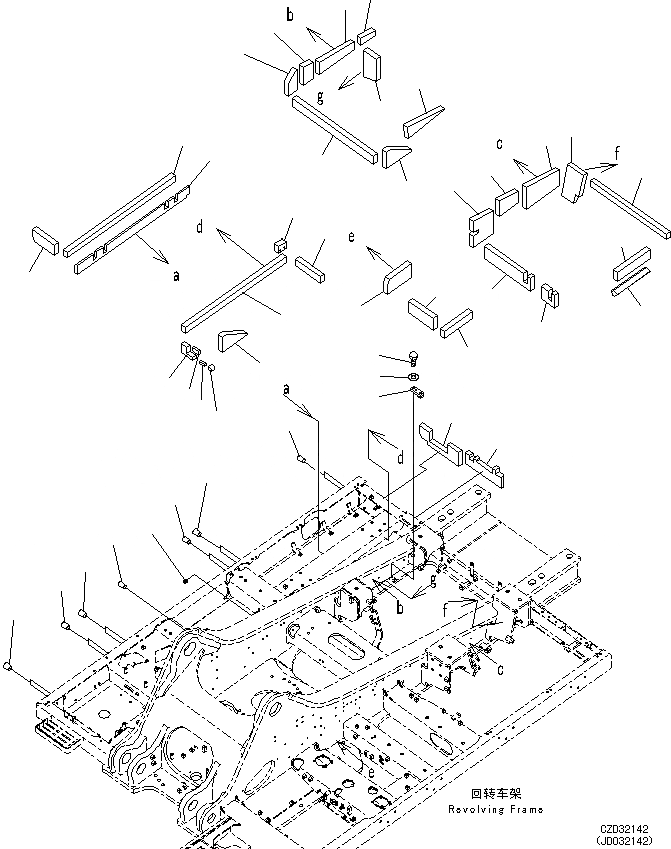 b
g
c
f
d
e
a
a
d
g
b
f
c
e
回转车架
Revolving Frame
CZD32142
(JD032142)