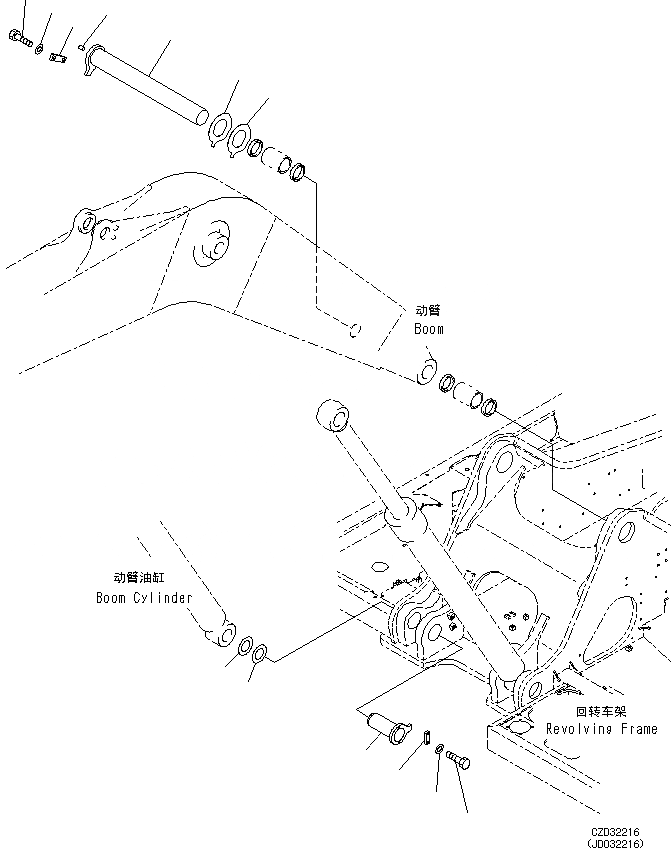 动臂
Boom

动臂油缸
Boom Cylinder

回转车架
Revolving Frame

CZD32216
(JD032216)