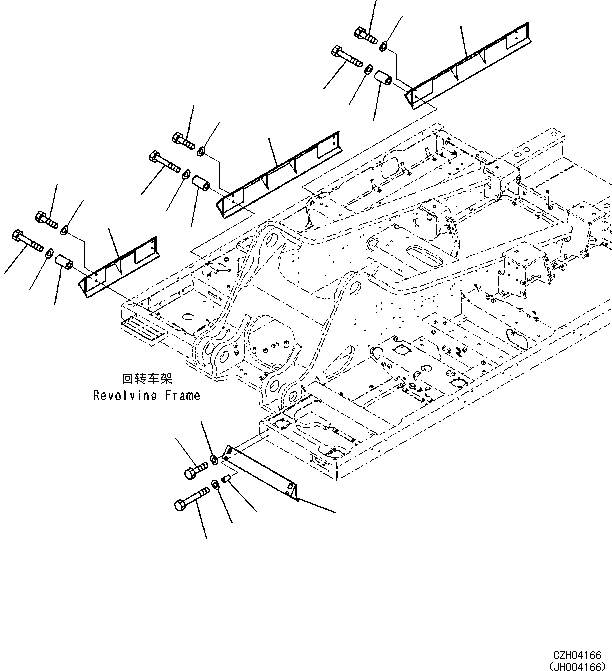 回转车架
Revolving Frame

CZH04166
(JH004166)