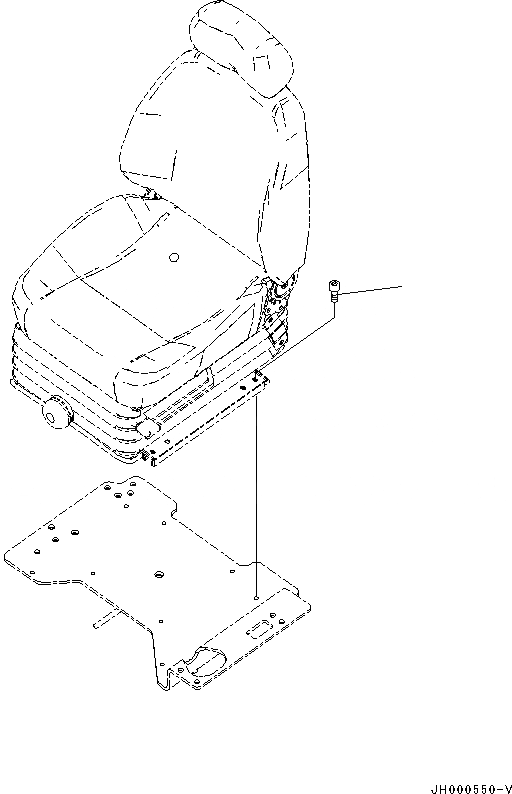 JH000550-V