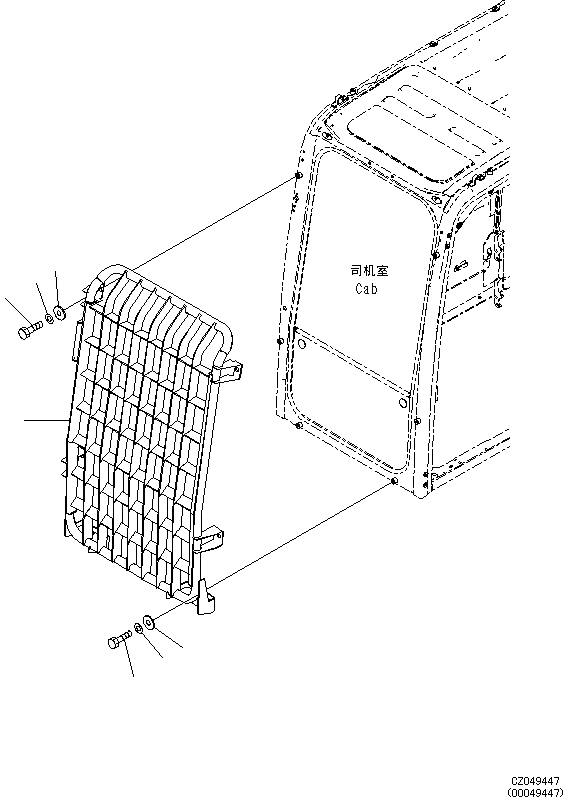 司机室
Cab

CZ049447
(00049447)