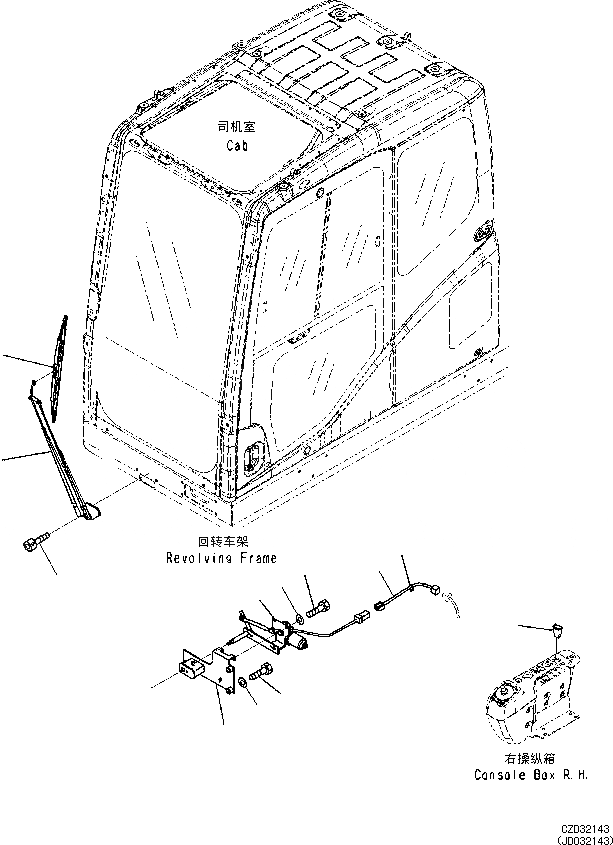 司机室
Cab

回转车架
Revolving Frame

右操纵箱
Console Box R.H.

CZD32143
(JD032143)