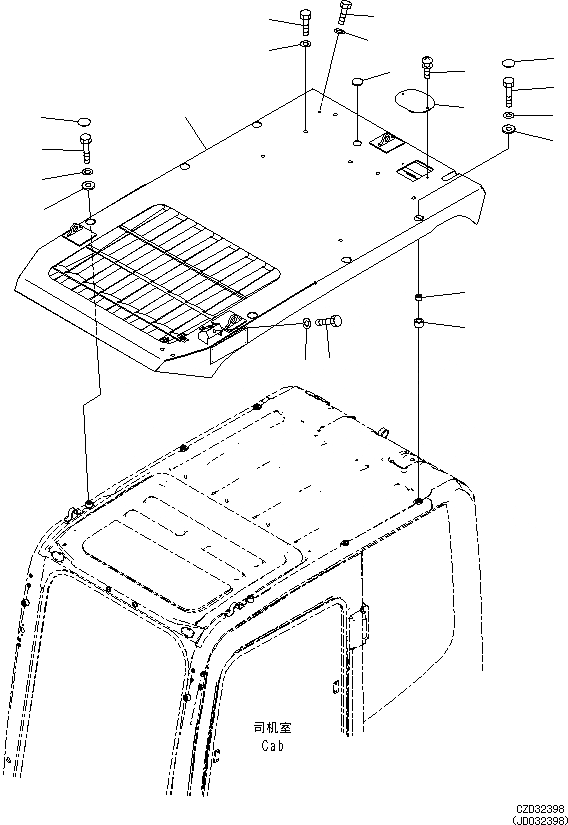 司机室
Cab

CZD32398
(JD032398)