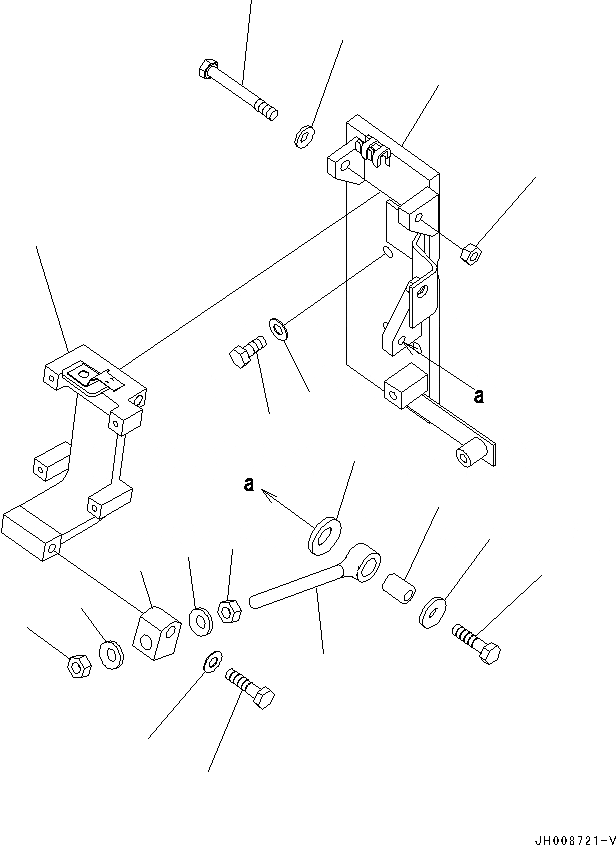 a

a

JH008721-V