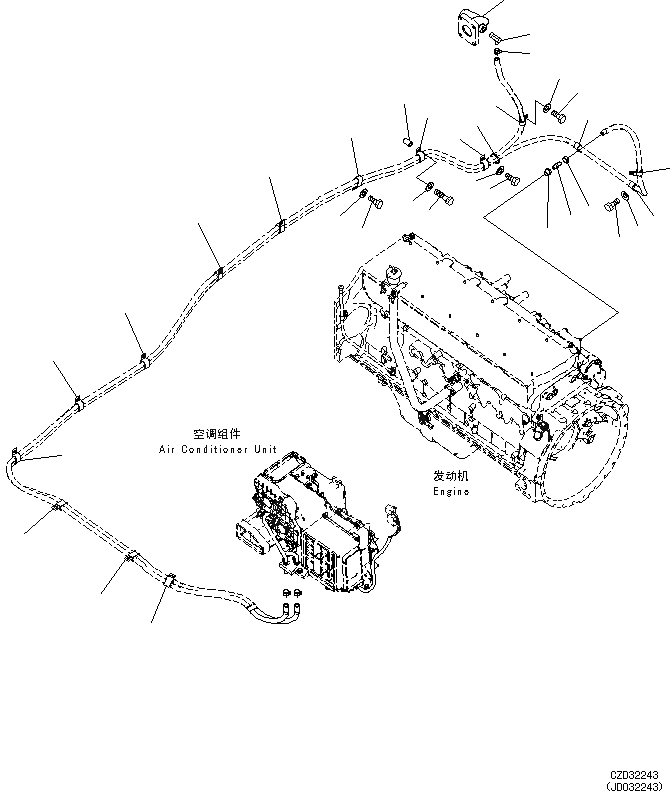 空调组件
Air Conditioner Unit

发动机
Engine

CZD32243
(JD032243)