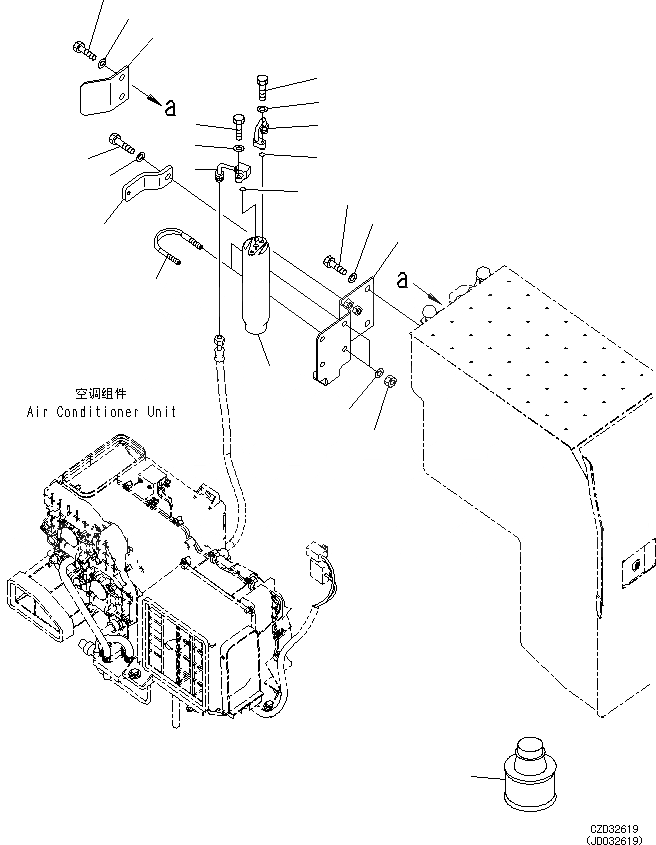 a

a

空调组件
Air Conditioner Unit

CZD32619
(JD032619)