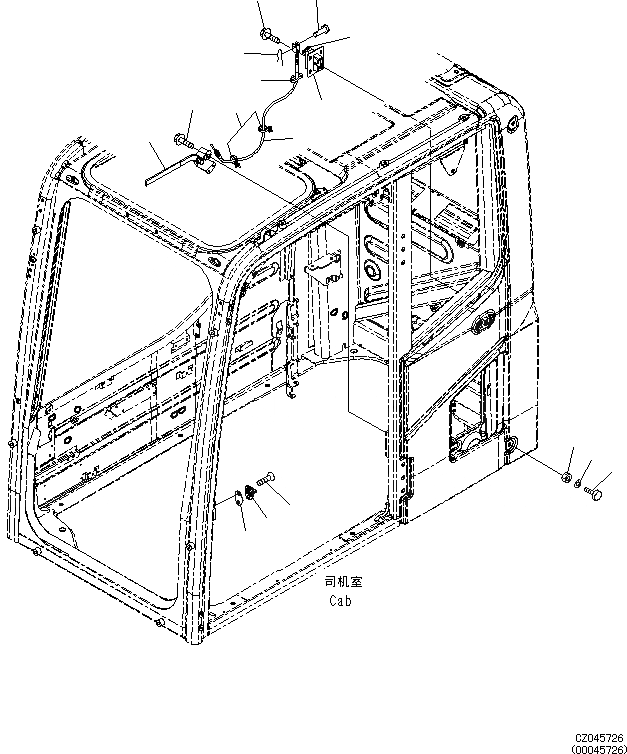 司机室
Cab

CZ045726
(00045726)