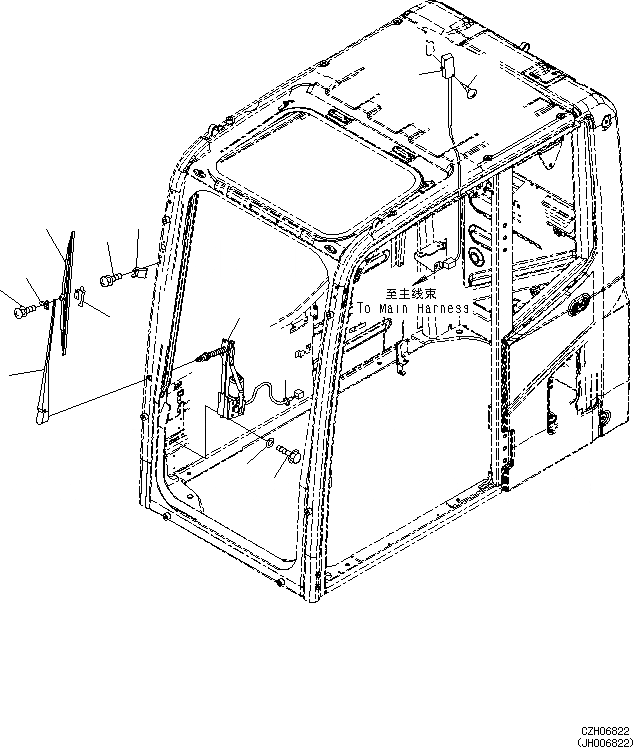 至主线束
To Main Harness

CZH06822
(JH006822)