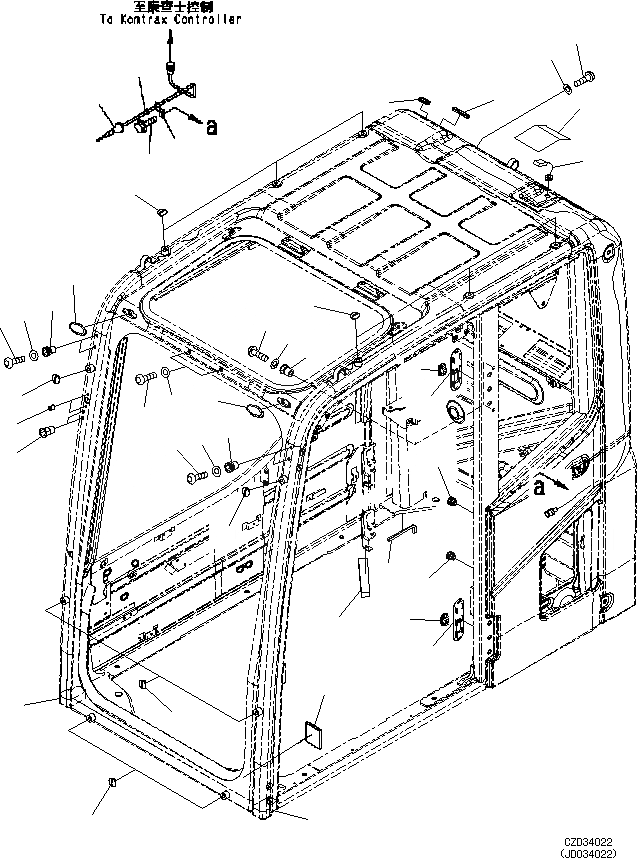 至康查士控制
To Komtrax Controller

a

a

CZD34022
(JD034022)